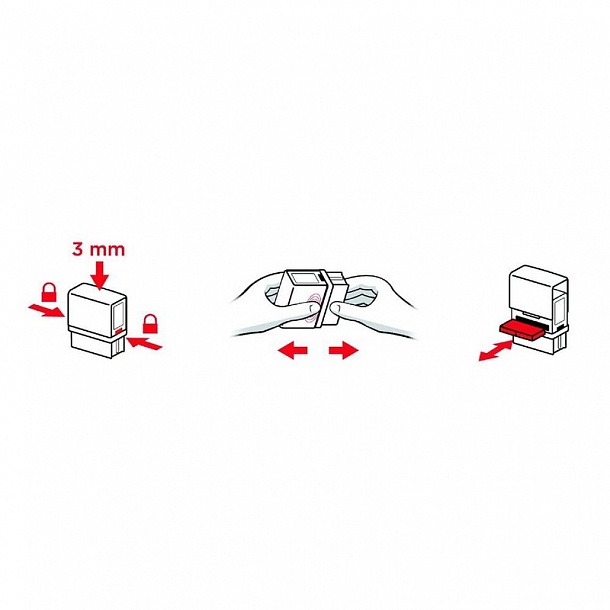 3 mm