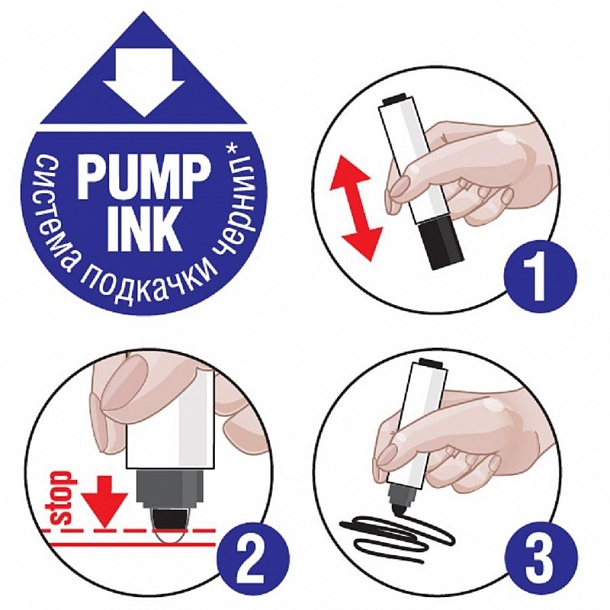 PUMP INK
система подкачки чернил*

1

stop

2

3